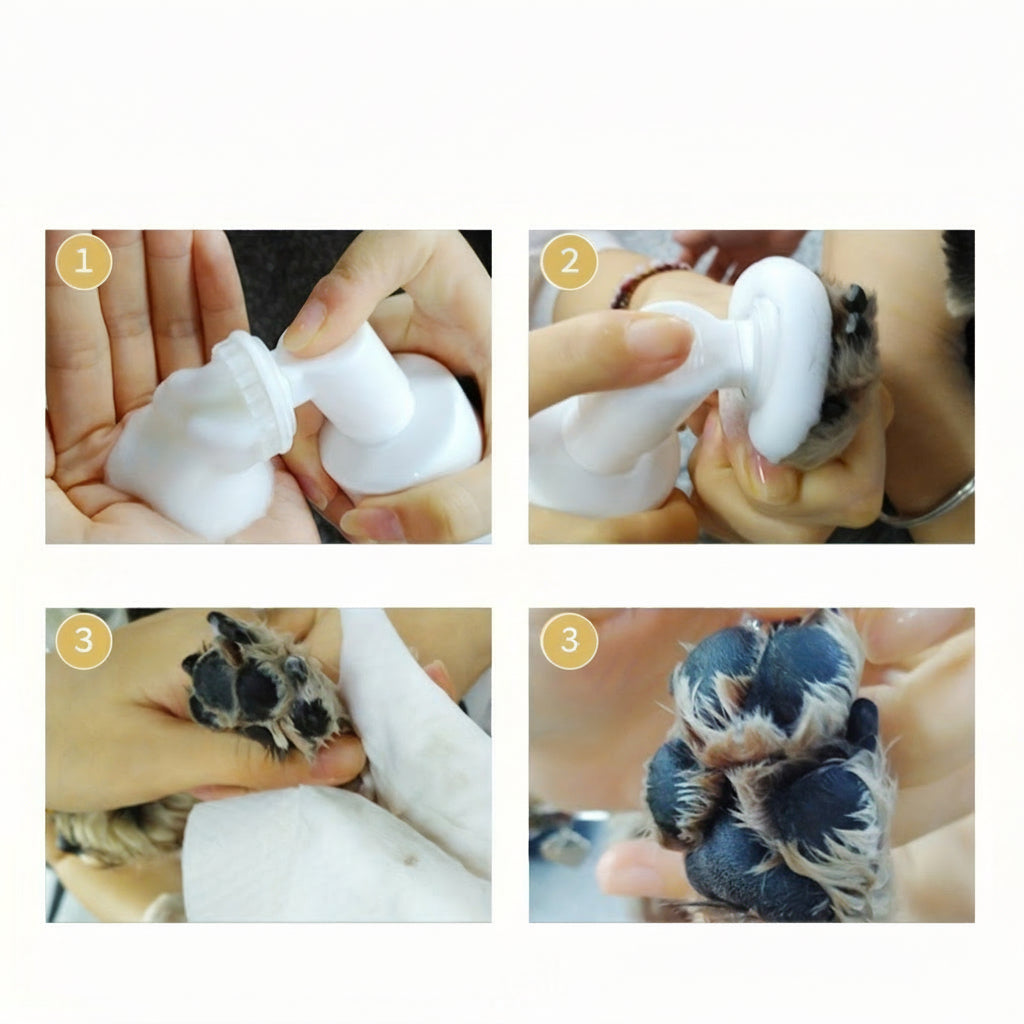 1

2

3

3