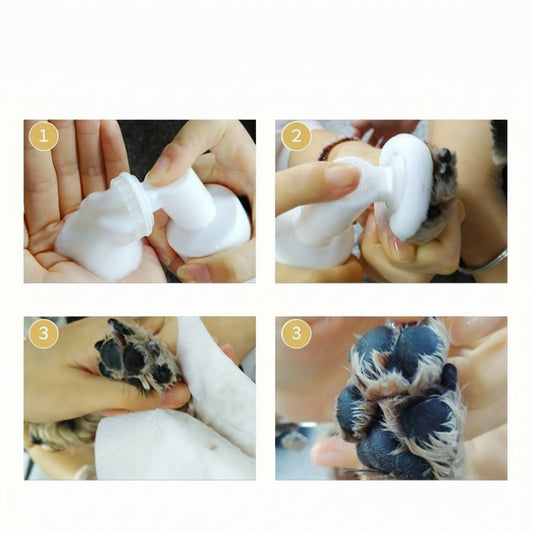 1

2

3

3